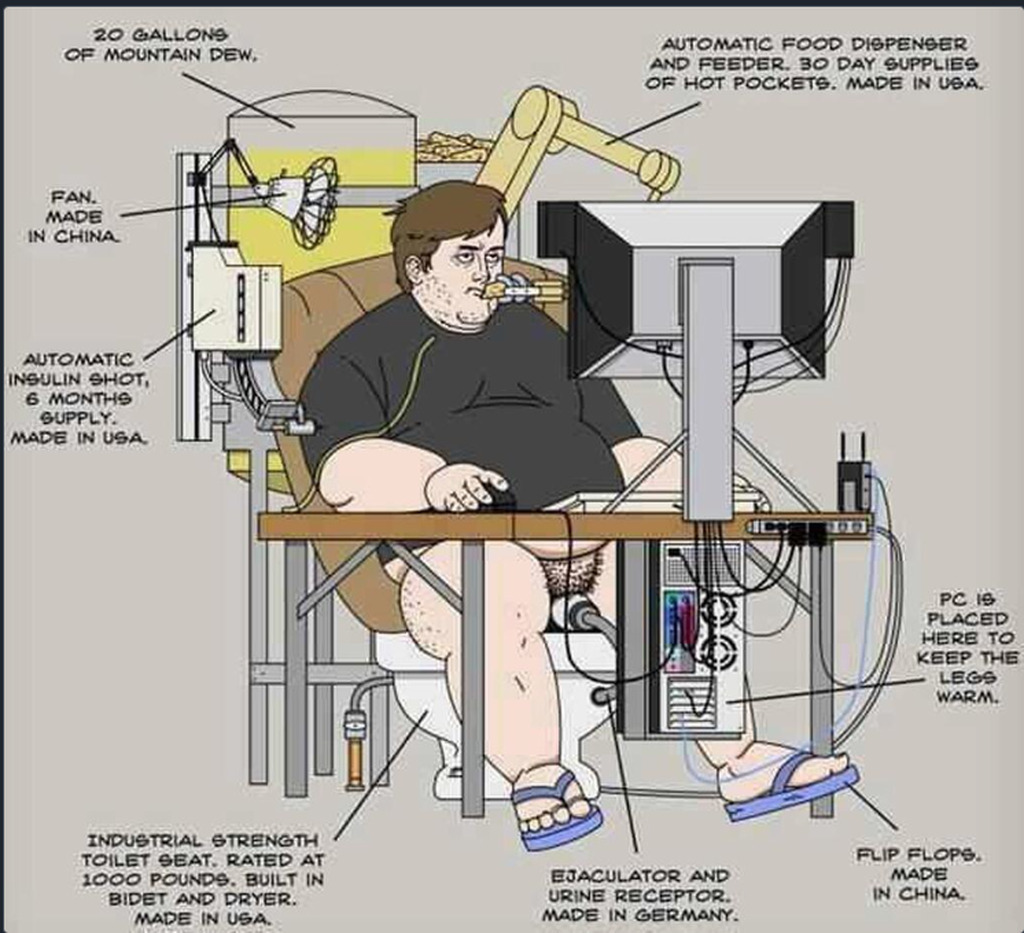 20 GALLONS OF MOUNTAIN DEW.

AUTOMATIC FOOD DISPENSER AND FEEDER. 30 DAY SUPPLIES OF HOT POCKETS. MADE IN USA.

FAN. MADE IN CHINA.

AUTOMATIC INSULIN SHOT, 6 MONTHS SUPPLY. MADE IN USA.

PC IS PLACED HERE TO KEEP THE LEGS WARM.

INDUSTRIAL STRENGTH TOILET SEAT. RATED AT 1000 POUNDS. BUILT IN BIDET AND DRYER. MADE IN USA.

EJACULATOR AND URINE RECEPTOR. MADE IN GERMANY.

FLIP FLOPS. MADE IN CHINA.