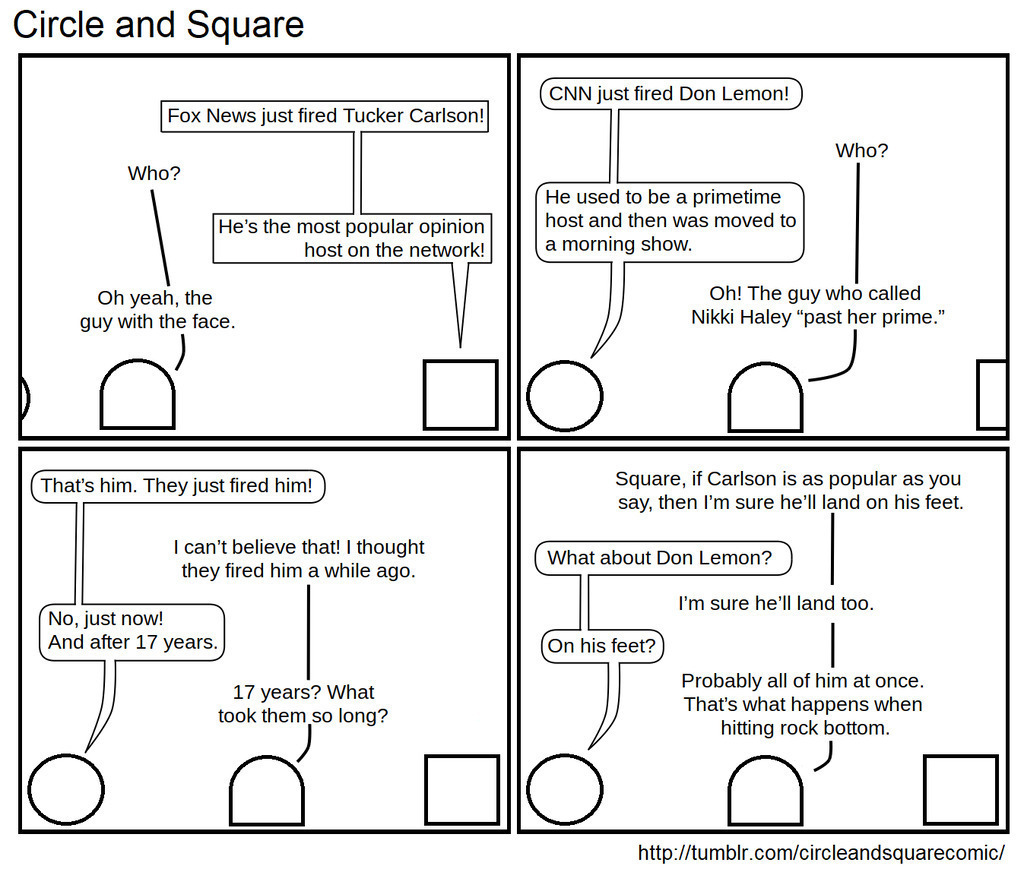 Circle and Square

Fox News just fired Tucker Carlson!

Who?

He's the most popular opinion host on the network!

Oh yeah, the guy with the face.

CNN just fired Don Lemon!

Who?

He used to be a primetime host and then was moved to a morning show.

Oh! The guy who called Nikki Haley "past her prime."

That's him. They just fired him!

I can't believe that! I thought they fired him a while ago.

No, just now! And after 17 years.

17 years? What took them so long?

Square, if Carlson is as popular as you say, then I'm sure he'll land on his feet.

What about Don Lemon?

I'm sure he'll land too.

On his feet?

Probably all of him at once. That's what happens when hitting rock bottom.

http://tumblr.com/circleandsquarecomic/