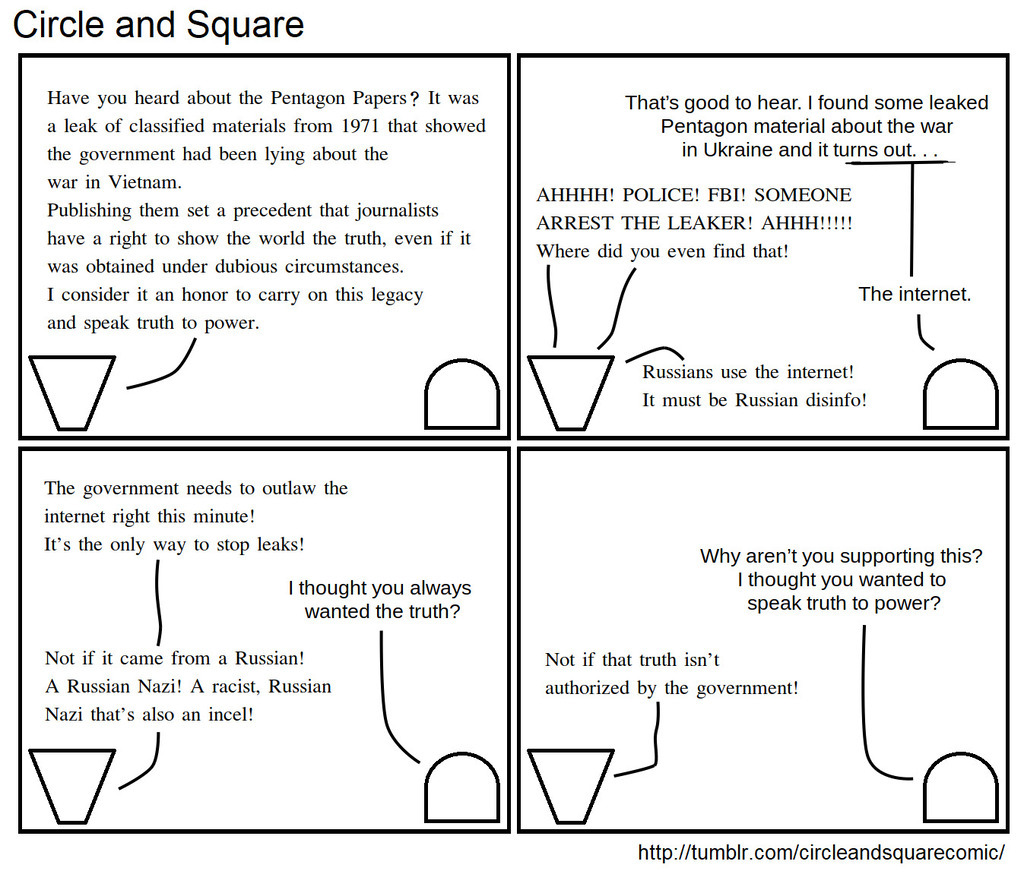 Circle and Square

Have you heard about the Pentagon Papers? It was a leak of classified materials from 1971 that showed the government had been lying about the war in Vietnam.
Publishing them set a precedent that journalists have a right to show the world the truth, even if it was obtained under dubious circumstances.
I consider it an honor to carry on this legacy and speak truth to power.

That's good to hear. I found some leaked Pentagon material about the war in Ukraine and it turns out. . .

AHHHH! POLICE! FBI! SOMEONE ARREST THE LEAKER! AHHH!!!!!
Where did you even find that!

The internet.

Russians use the internet!
It must be Russian disinfo!

The government needs to outlaw the internet right this minute!
It's the only way to stop leaks!

I thought you always wanted the truth?

Not if it came from a Russian!
A Russian Nazi! A racist, Russian Nazi that's also an incel!

Why aren't you supporting this?
I thought you wanted to speak truth to power?

Not if that truth isn't authorized by the government!

http://tumblr.com/circleandsquarecomic/